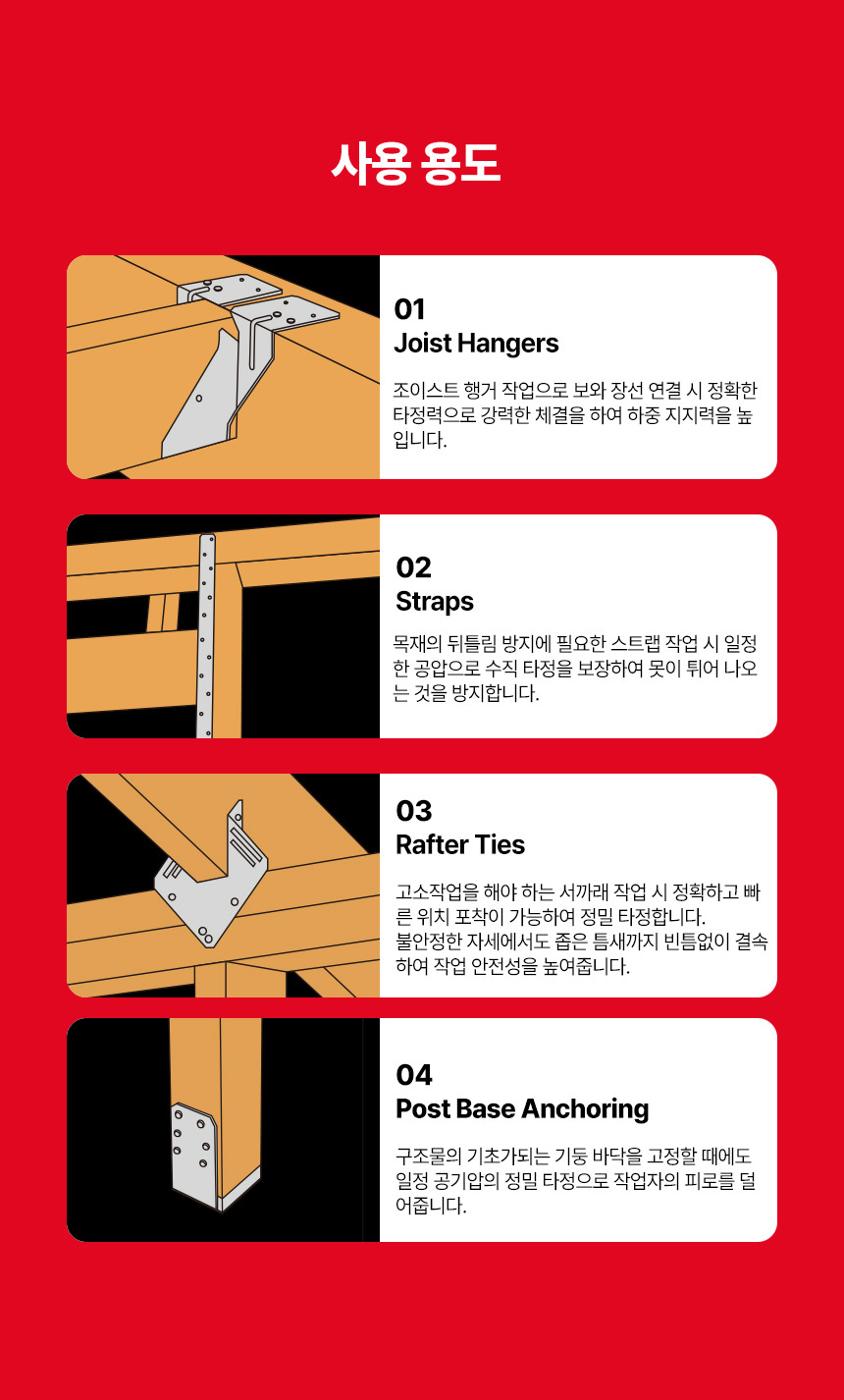 사용 용도

01
Joist Hangers

조이스트 행거 작업으로 보와 장선 연결 시 정확한 타정력으로 강력한 체결을 하여 하중 지지력을 높입니다.

02
Straps

목재의 뒤틀림 방지에 필요한 스트랩 작업 시 일정한 공압으로 수직 타정을 보장하여 못이 튀어 나오는 것을 방지합니다.

03
Rafter Ties

고소작업을 해야 하는 서까래 작업 시 정확하고 빠른 위치 포착이 가능하여 정밀 타정합니다.
불안정한 자세에서도 좁은 틈새까지 빈틈없이 결속하여 작업 안전성을 높여줍니다.

04
Post Base Anchoring

구조물의 기초가되는 기둥 바닥을 고정할 때에도 일정 공기압의 정밀 타정으로 작업자의 피로를 덜어줍니다.